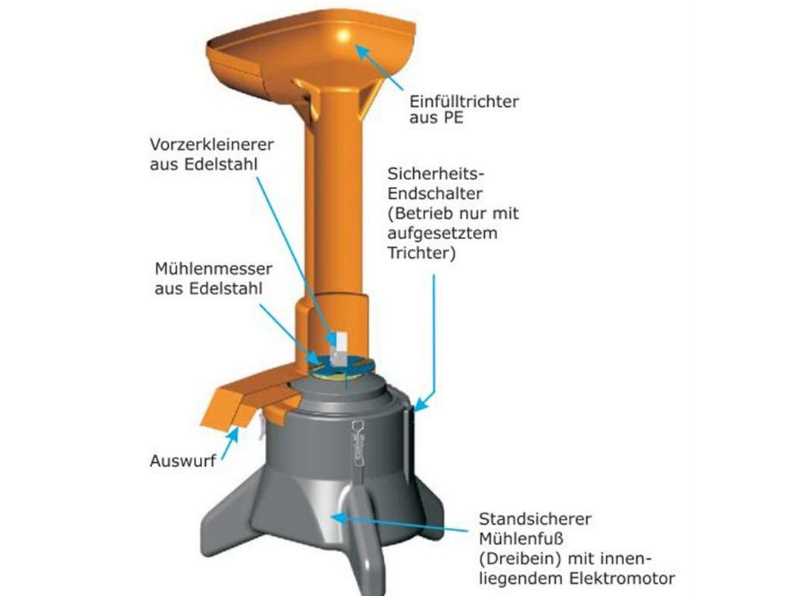 Einfülltrichter aus PE

Vorzerkleinerer aus Edelstahl

Sicherheits-Endschalter (Betrieb nur mit aufgesetztem Trichter)

Mühlenmesser aus Edelstahl

Auswurf

Standsicherer Mühlenfuß (Dreibein) mit innenliegendem Elektromotor