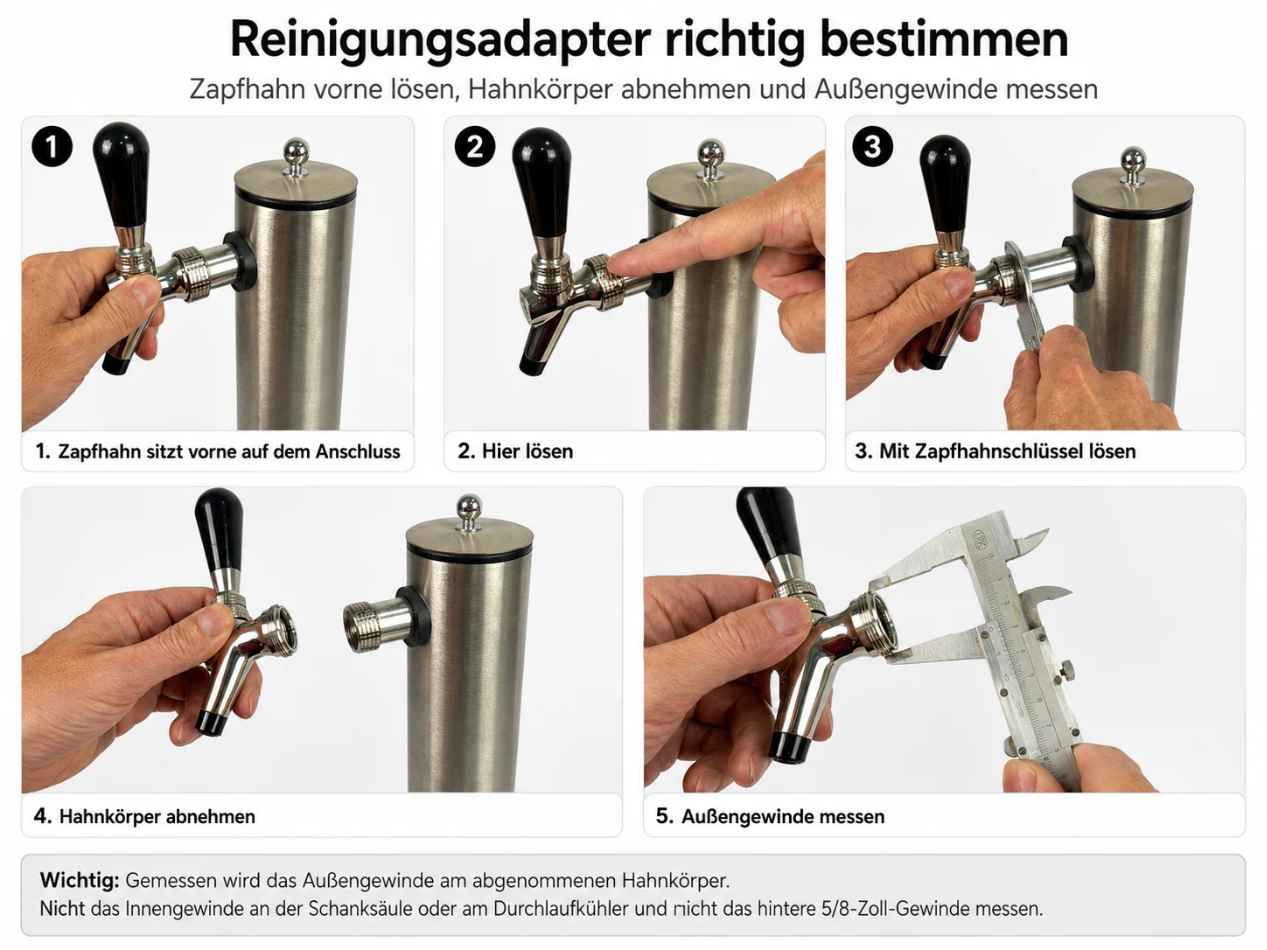 Reinigungsadapter richtig bestimmen

Zapfhahn vorne lösen, Hahnkörper abnehmen und Außengewinde messen

1

1. Zapfhahn sitzt vorne auf dem Anschluss

2

2. Hier lösen

3

3. Mit Zapfhahnschlüssel lösen

4. Hahnkörper abnehmen

5. Außengewinde messen

Wichtig: Gemessen wird das Außengewinde am abgenommenen Hahnkörper.
Nicht das Innengewinde an der Schanksäule oder am Durchlaufkühler und nicht das hintere 5/8-Zoll-Gewinde messen.